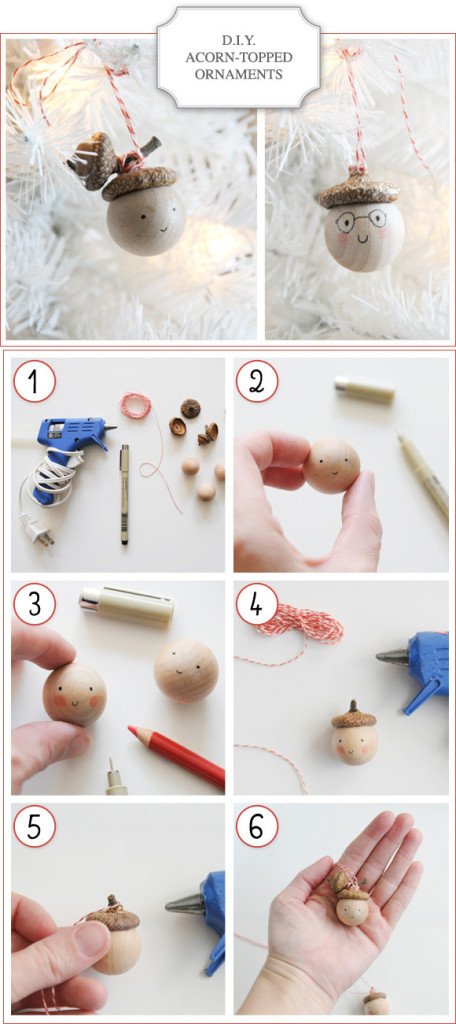 D.I.Y.
ACORN-TOPPED
ORNAMENTS

1

2

3

4

5

6