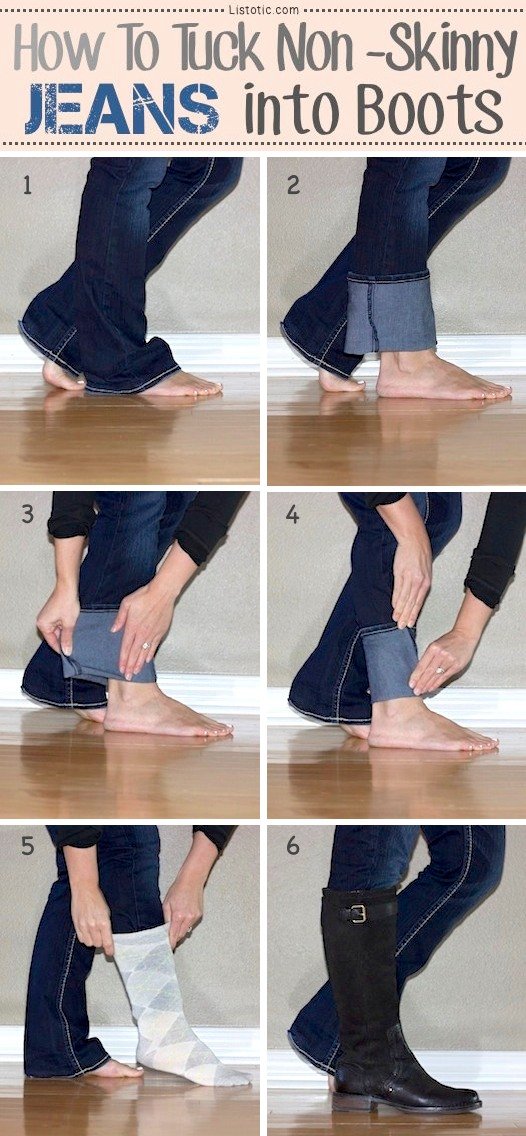 Listotic.com

How To Tuck Non -Skinny JEANS into Boots

1

2

3

4

5

6