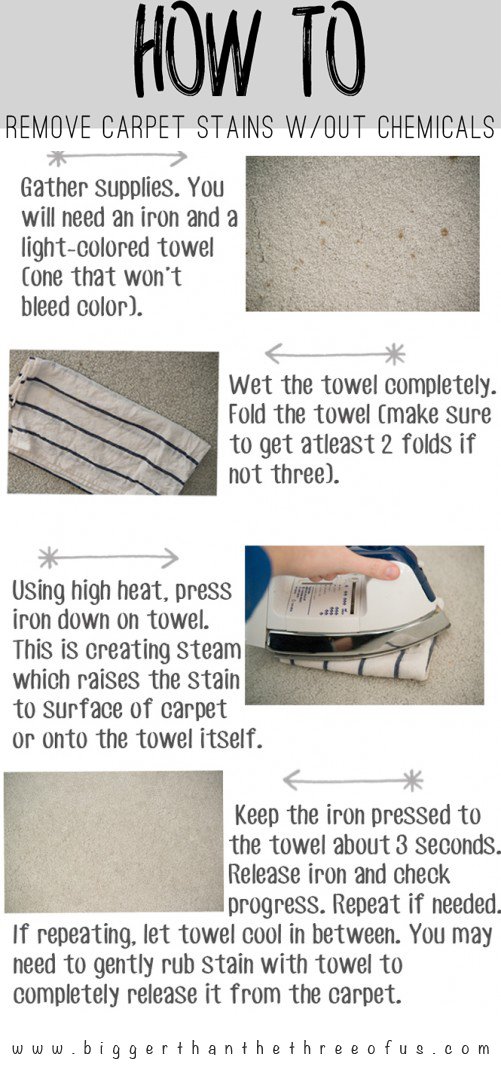 HOW TO

REMOVE CARPET STAINS W/OUT CHEMICALS

Gather supplies. You will need an iron and a light-colored towel (one that won't bleed color).

Wet the towel completely. Fold the towel (make sure to get atleast 2 folds if not three).

Using high heat, press iron down on towel. This is creating steam which raises the stain to surface of carpet or onto the towel itself.

Keep the iron pressed to the towel about 3 seconds. Release iron and check progress. Repeat if needed. If repeating, let towel cool in between. You may need to gently rub stain with towel to completely release it from the carpet.

www.biggerthanthethreeofus.com