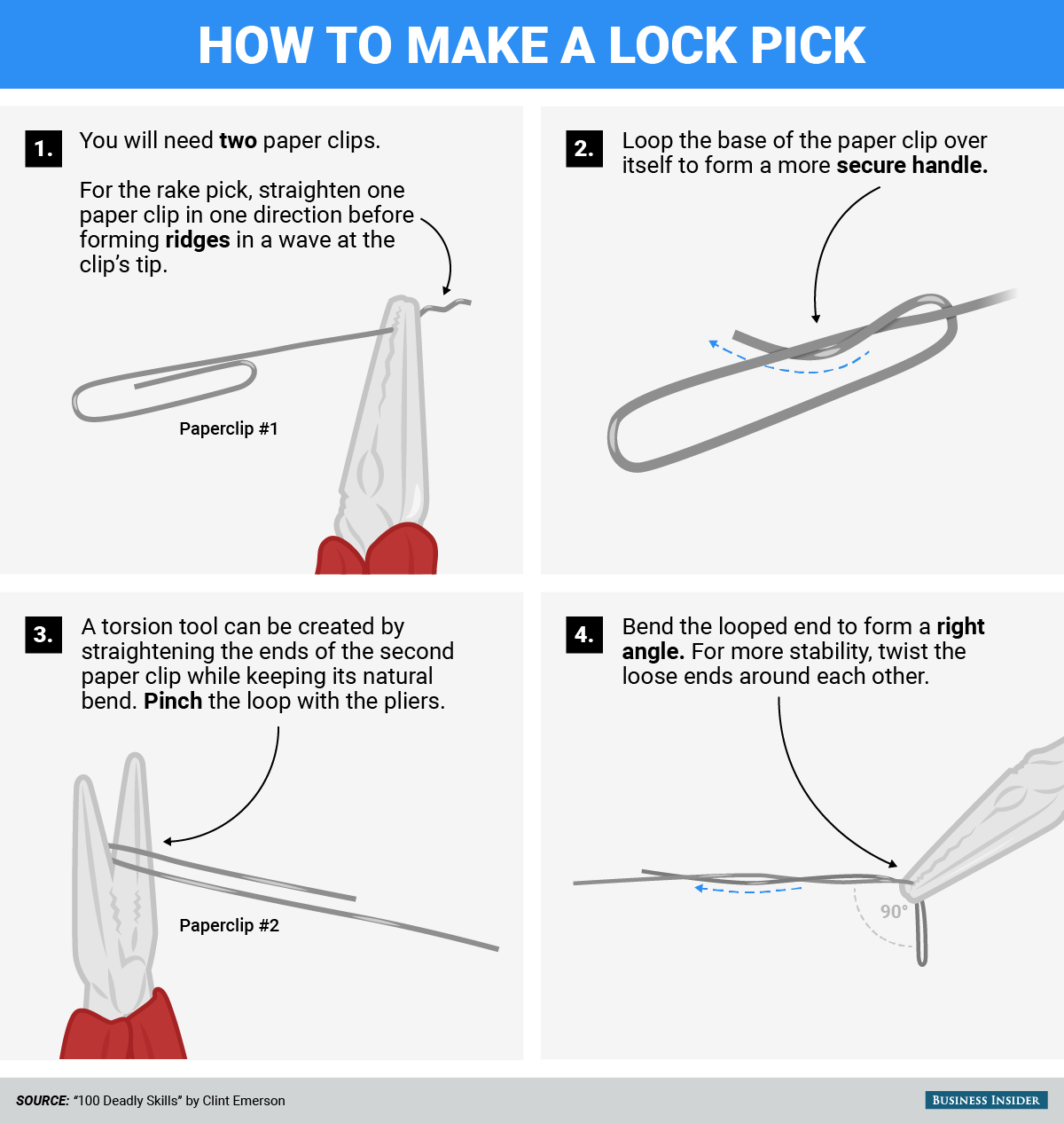 HOW TO MAKE A LOCK PICK

1. You will need two paper clips.

For the rake pick, straighten one paper clip in one direction before forming ridges in a wave at the clip's tip.

Paperclip #1

2. Loop the base of the paper clip over itself to form a more secure handle.

3. A torsion tool can be created by straightening the ends of the second paper clip while keeping its natural bend. Pinch the loop with the pliers.

Paperclip #2

4. Bend the looped end to form a right angle. For more stability, twist the loose ends around each other.

90°

SOURCE: "100 Deadly Skills" by Clint Emerson

BUSINESS INSIDER