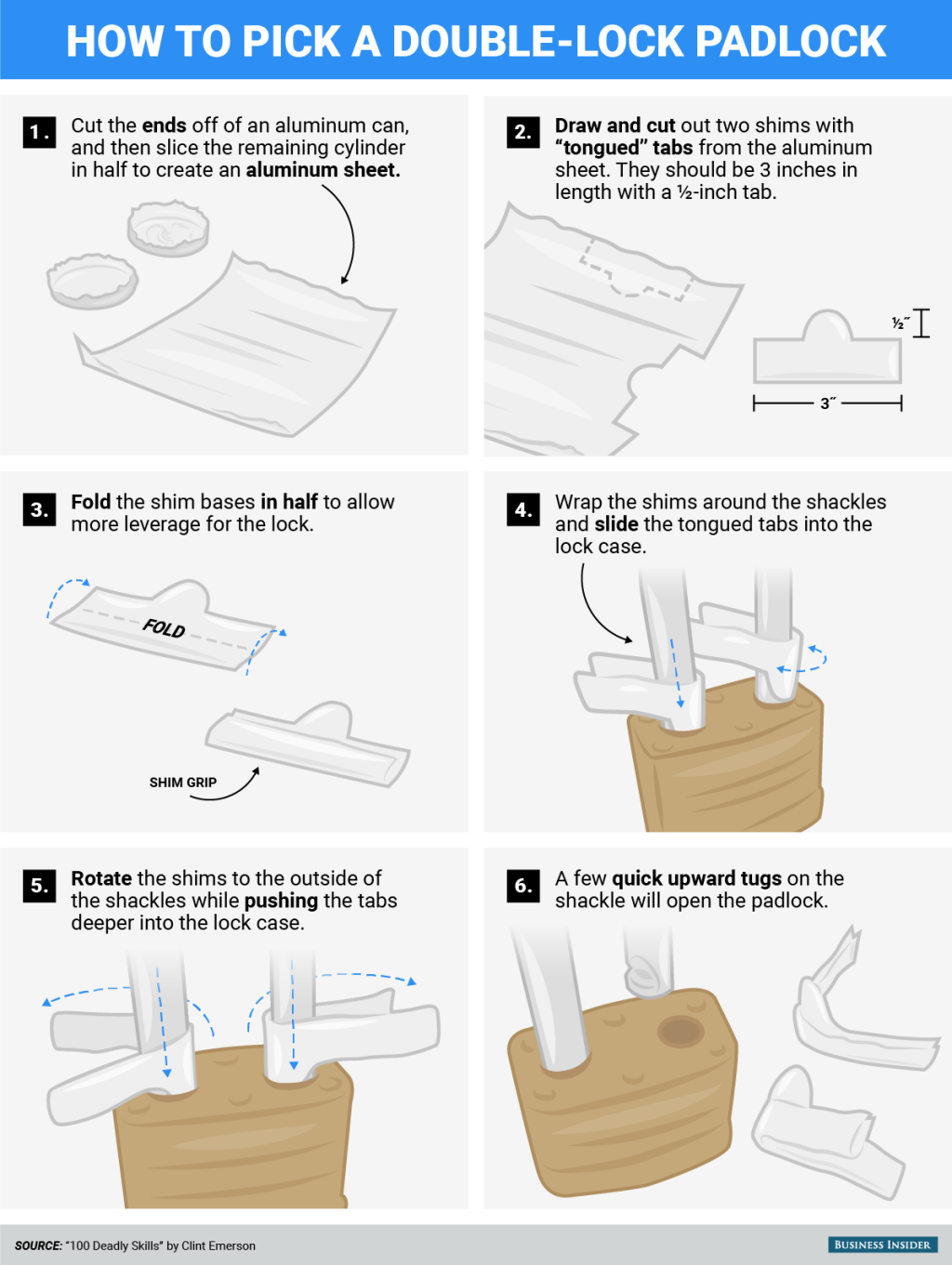 HOW TO PICK A DOUBLE-LOCK PADLOCK

1. Cut the ends off of an aluminum can, and then slice the remaining cylinder in half to create an aluminum sheet.

2. Draw and cut out two shims with "tongued" tabs from the aluminum sheet. They should be 3 inches in length with a ½-inch tab.

½˝

3˝

3. Fold the shim bases in half to allow more leverage for the lock.

FOLD

SHIM GRIP

4. Wrap the shims around the shackles and slide the tongued tabs into the lock case.

5. Rotate the shims to the outside of the shackles while pushing the tabs deeper into the lock case.

6. A few quick upward tugs on the shackle will open the padlock.

SOURCE: "100 Deadly Skills" by Clint Emerson

BUSINESS INSIDER