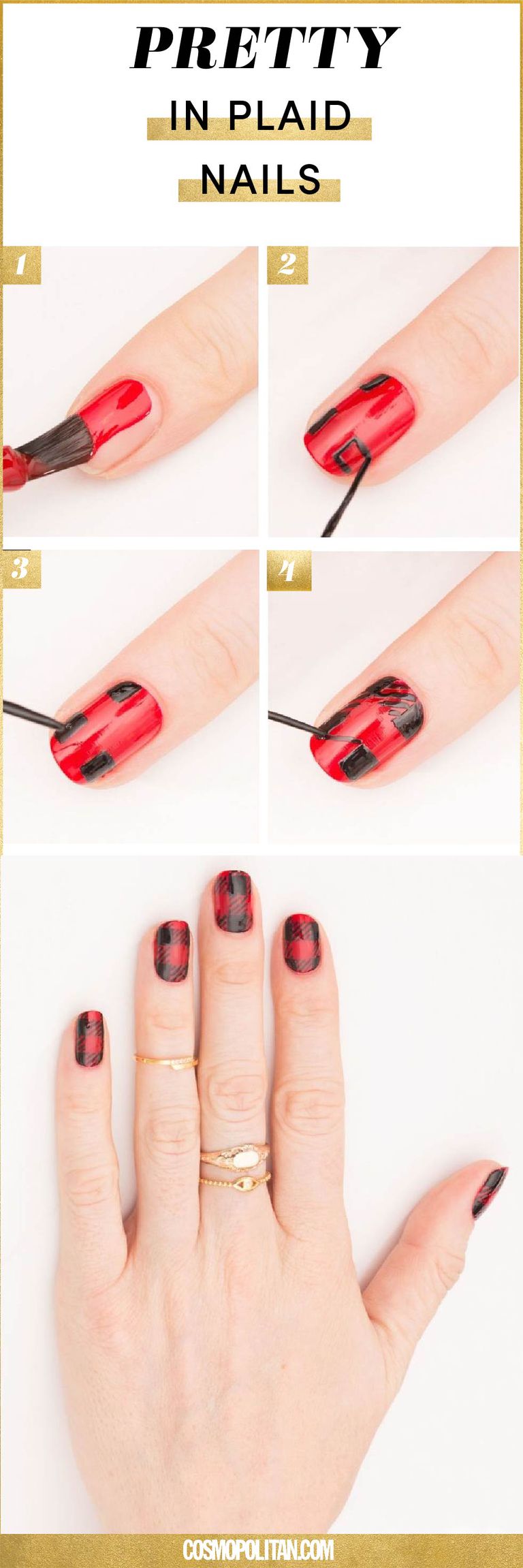 PRETTY
IN PLAID
NAILS

1

2

3

4

COSMOPOLITAN.COM